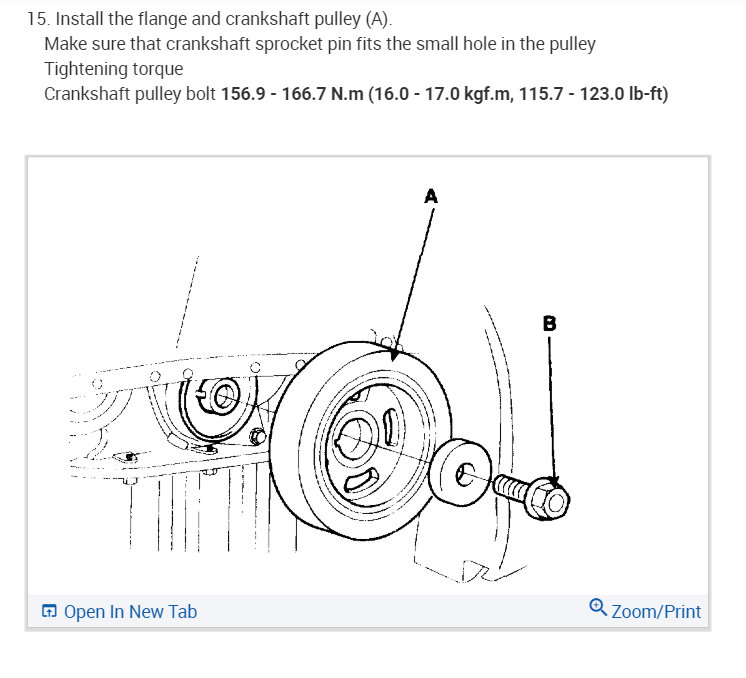 15. Install the flange and crankshaft pulley (A).

Make sure that crankshaft sprocket pin fits the small hole in the pulley

Tightening torque

Crankshaft pulley bolt 156.9 - 166.7 N.m (16.0 - 17.0 kgf.m, 115.7 - 123.0 lb-ft)

A

B

Open In New Tab

Zoom/Print