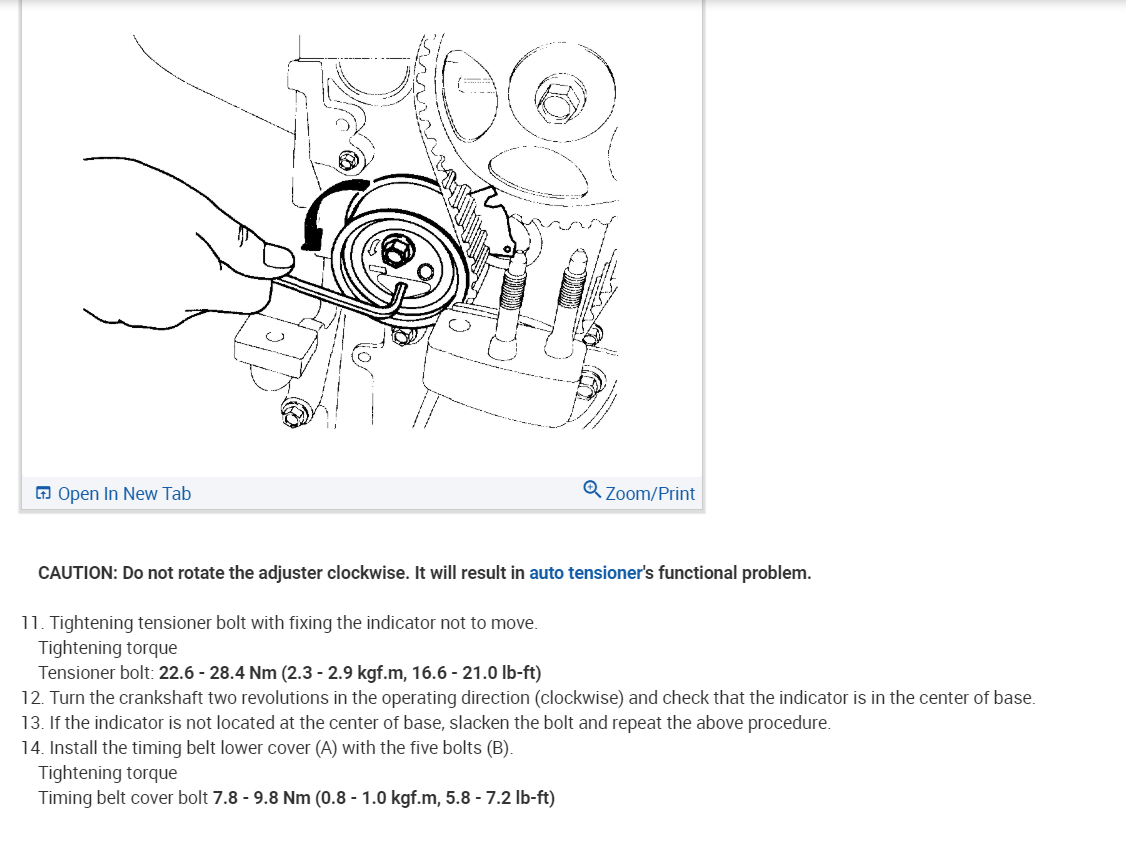 Open In New Tab

Zoom/Print

CAUTION: Do not rotate the adjuster clockwise. It will result in auto tensioner's functional problem.

11. Tightening tensioner bolt with fixing the indicator not to move.
Tightening torque
Tensioner bolt: 22.6 - 28.4 Nm (2.3 - 2.9 kgf.m, 16.6 - 21.0 lb-ft)
12. Turn the crankshaft two revolutions in the operating direction (clockwise) and check that the indicator is in the center of base.
13. If the indicator is not located at the center of base, slacken the bolt and repeat the above procedure.
14. Install the timing belt lower cover (A) with the five bolts (B).
Tightening torque
Timing belt cover bolt 7.8 - 9.8 Nm (0.8 - 1.0 kgf.m, 5.8 - 7.2 lb-ft)