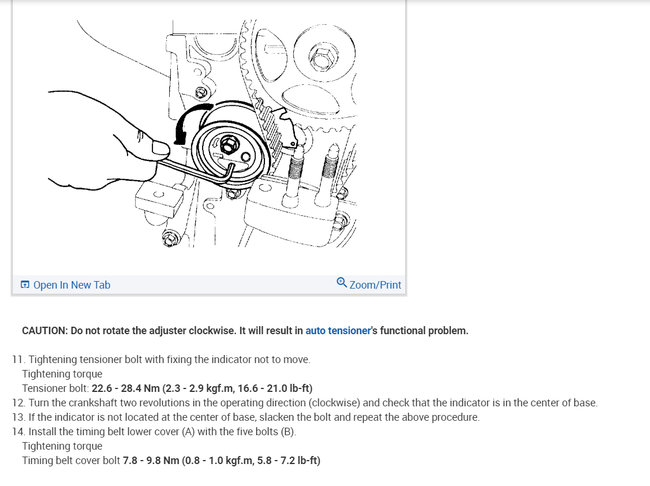 Open In New Tab
Zoom/Print

CAUTION: Do not rotate the adjuster clockwise. It will result in auto tensioner's functional problem.

11. Tightening tensioner bolt with fixing the indicator not to move.
Tightening torque
Tensioner bolt: 22.6 - 28.4 Nm (2.3 - 2.9 kgf.m, 16.6 - 21.0 lb-ft)
12. Turn the crankshaft two revolutions in the operating direction (clockwise) and check that the indicator is in the center of base.
13. If the indicator is not located at the center of base, slacken the bolt and repeat the above procedure.
14. Install the timing belt lower cover (A) with the five bolts (B).
Tightening torque
Timing belt cover bolt 7.8 - 9.8 Nm (0.8 - 1.0 kgf.m, 5.8 - 7.2 lb-ft)