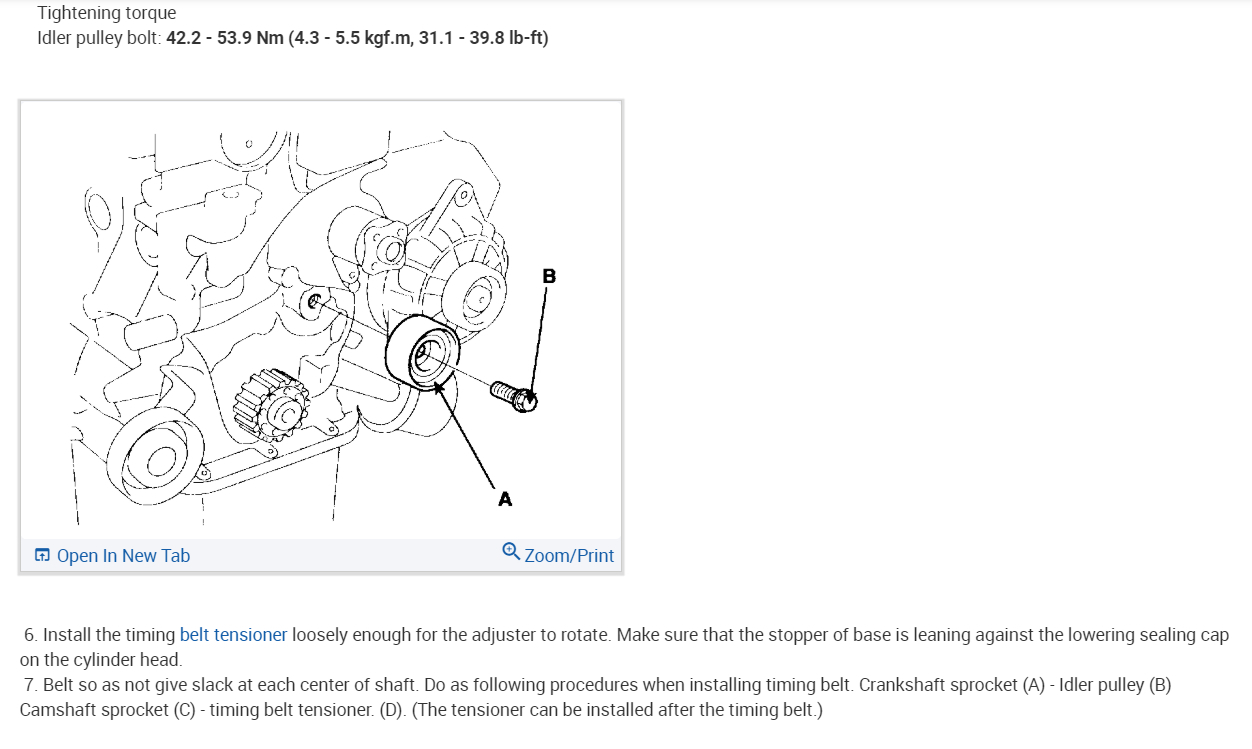 Tightening torque
Idler pulley bolt: 42.2 - 53.9 Nm (4.3 - 5.5 kgf.m, 31.1 - 39.8 lb-ft)

B

A

Open In New Tab

Zoom/Print

6. Install the timing belt tensioner loosely enough for the adjuster to rotate. Make sure that the stopper of base is leaning against the lowering sealing cap on the cylinder head.
7. Belt so as not give slack at each center of shaft. Do as following procedures when installing timing belt. Crankshaft sprocket (A) - Idler pulley (B) Camshaft sprocket (C) - timing belt tensioner. (D). (The tensioner can be installed after the timing belt.)