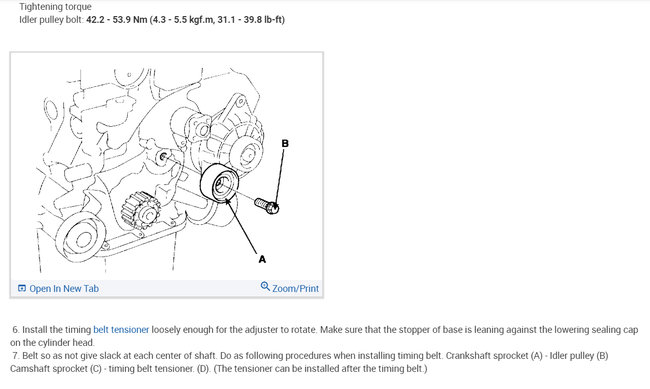 Tightening torque
Idler pulley bolt: 42.2 - 53.9 Nm (4.3 - 5.5 kgf.m, 31.1 - 39.8 lb-ft)

B

A

Open In New Tab

Zoom/Print

6. Install the timing belt tensioner loosely enough for the adjuster to rotate. Make sure that the stopper of base is leaning against the lowering sealing cap on the cylinder head.
7. Belt so as not give slack at each center of shaft. Do as following procedures when installing timing belt. Crankshaft sprocket (A) - Idler pulley (B) Camshaft sprocket (C) - timing belt tensioner. (D). (The tensioner can be installed after the timing belt.)