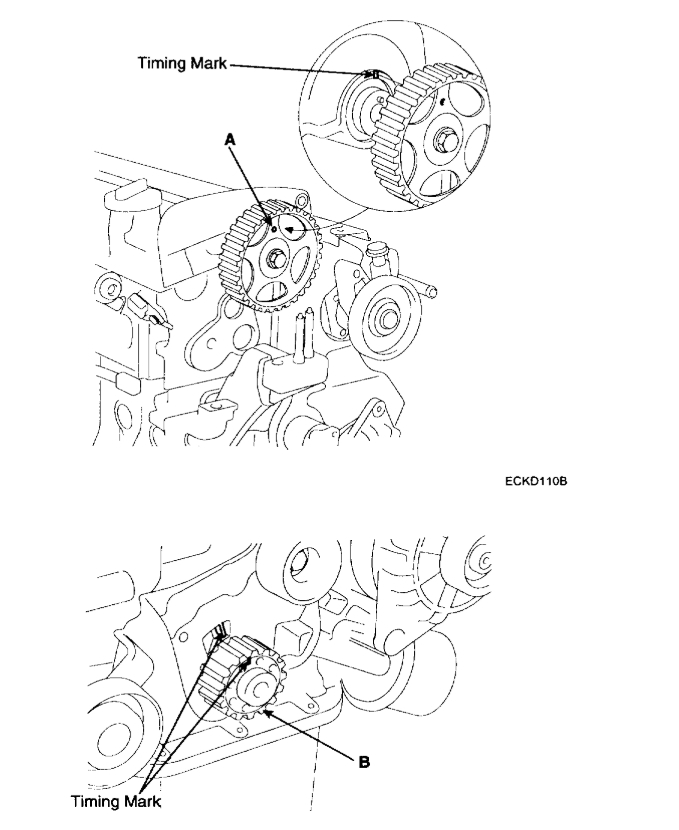 Timing Mark

A

ECKD110B

B

Timing Mark