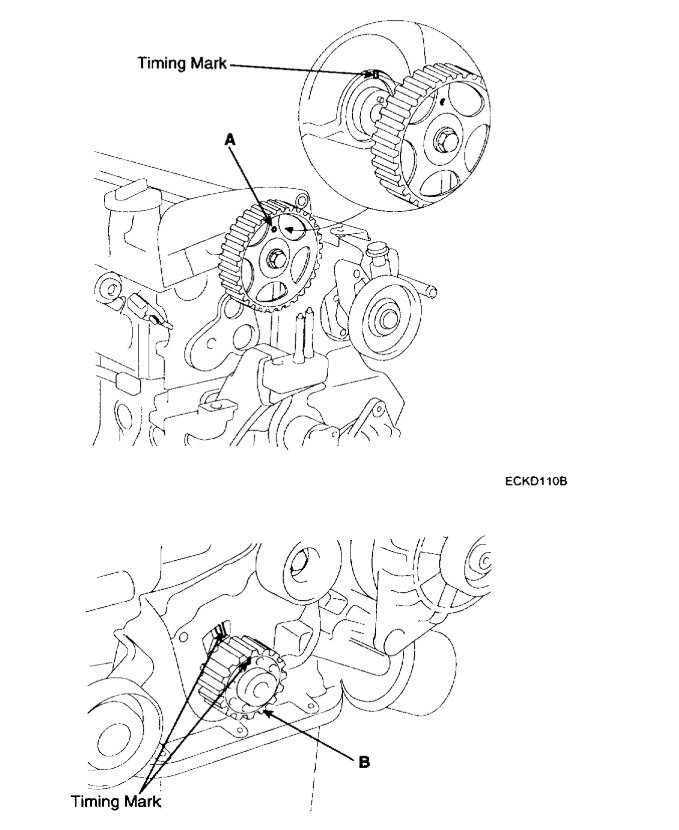 Timing Mark

A

ECKD110B

B

Timing Mark