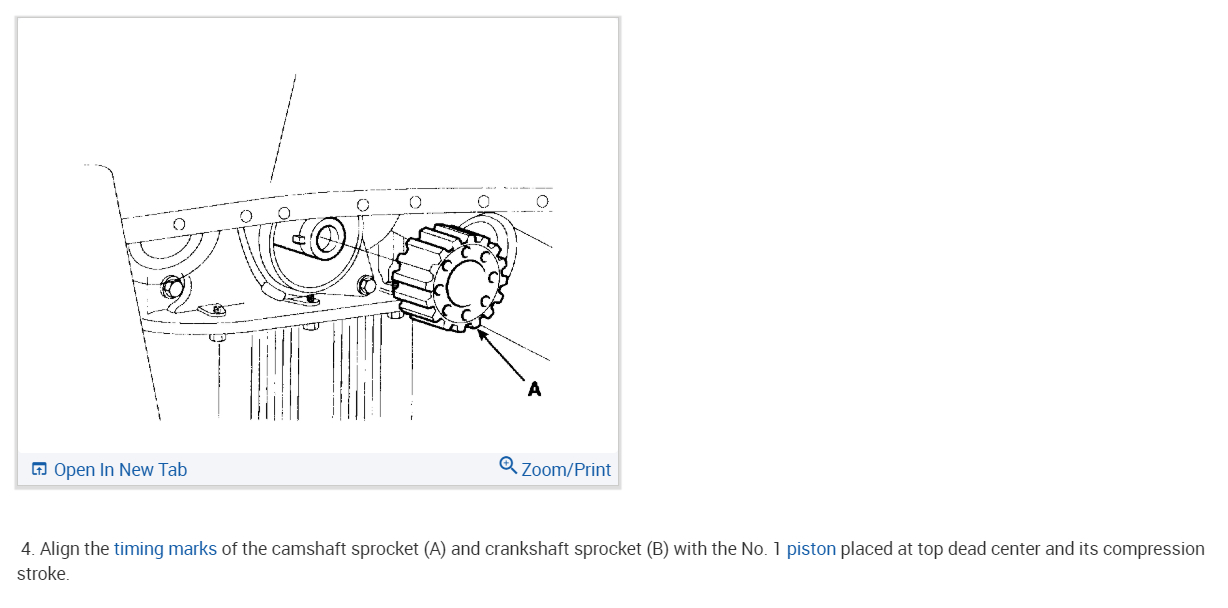 A

Open In New Tab

Zoom/Print

4. Align the timing marks of the camshaft sprocket (A) and crankshaft sprocket (B) with the No. 1 piston placed at top dead center and its compression stroke.