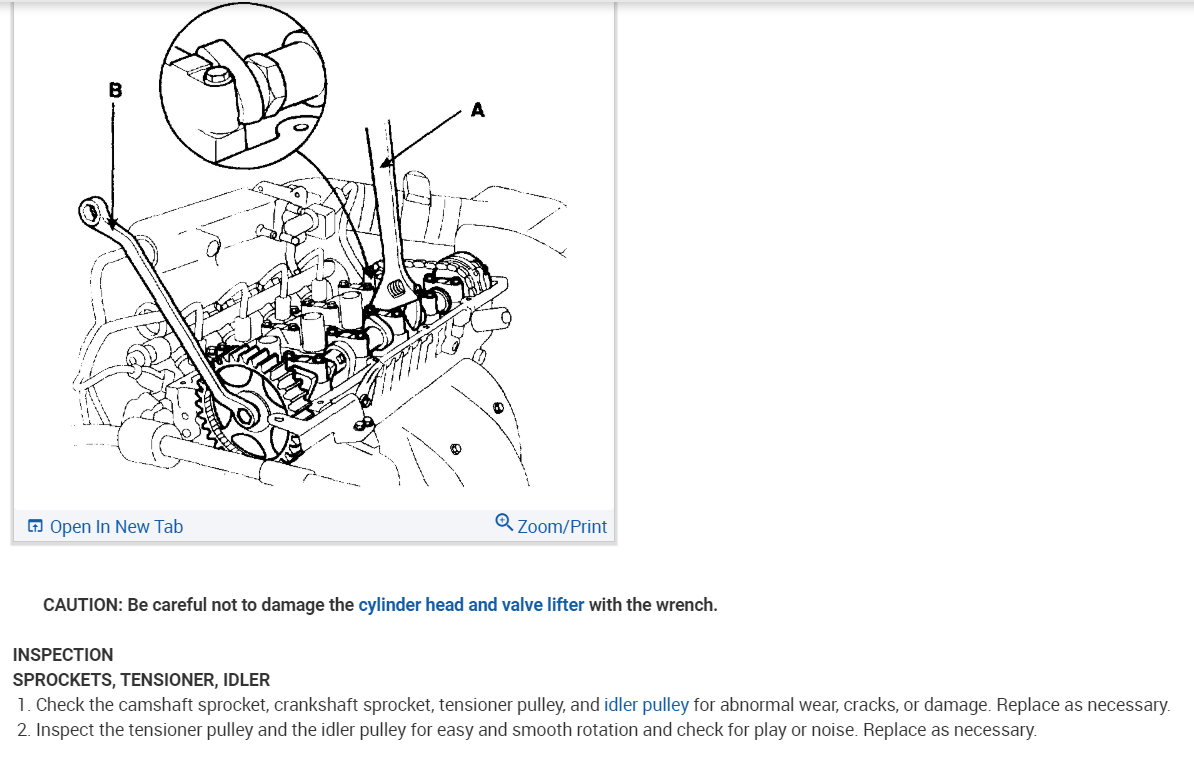 B

A

Open In New Tab

Zoom/Print

CAUTION: Be careful not to damage the cylinder head and valve lifter with the wrench.

INSPECTION
SPROCKETS, TENSIONER, IDLER

1. Check the camshaft sprocket, crankshaft sprocket, tensioner pulley, and idler pulley for abnormal wear, cracks, or damage. Replace as necessary.
2. Inspect the tensioner pulley and the idler pulley for easy and smooth rotation and check for play or noise. Replace as necessary.