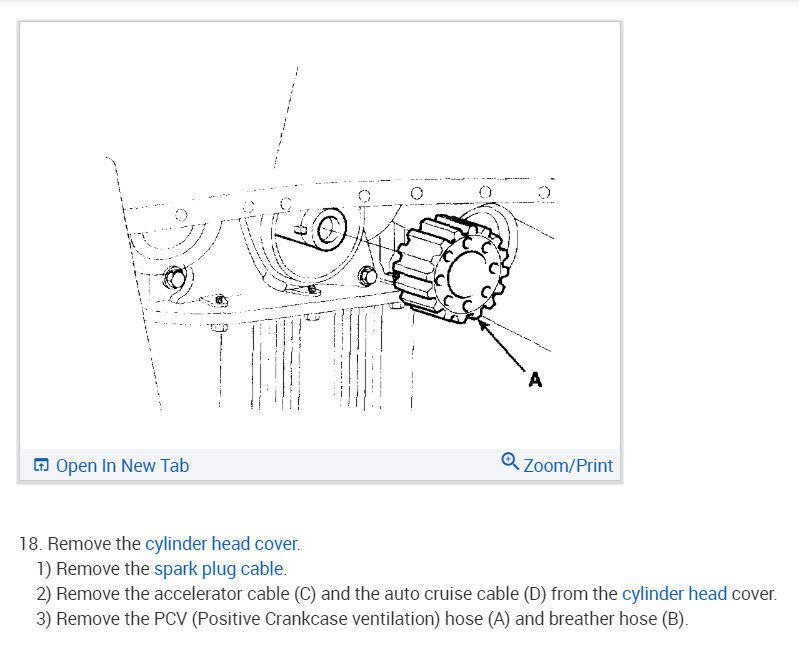 A

Open In New Tab

Zoom/Print

18. Remove the cylinder head cover.
1) Remove the spark plug cable.
2) Remove the accelerator cable (C) and the auto cruise cable (D) from the cylinder head cover.
3) Remove the PCV (Positive Crankcase ventilation) hose (A) and breather hose (B).