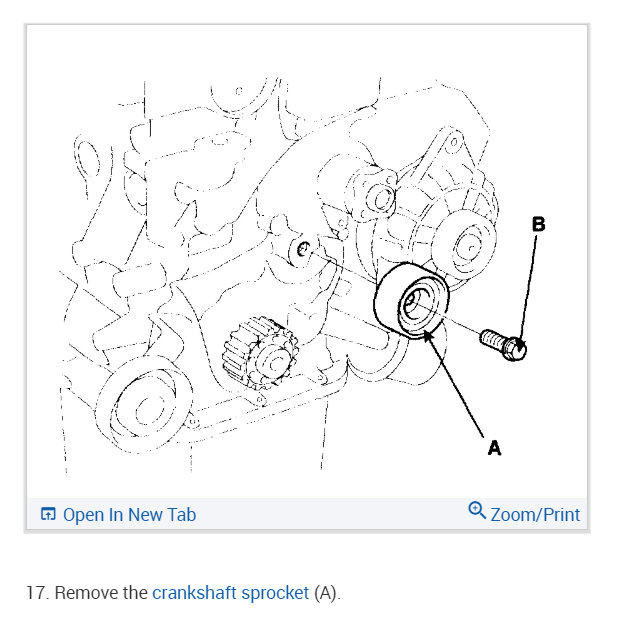 B

A

Open In New Tab

Zoom/Print

17. Remove the crankshaft sprocket (A).