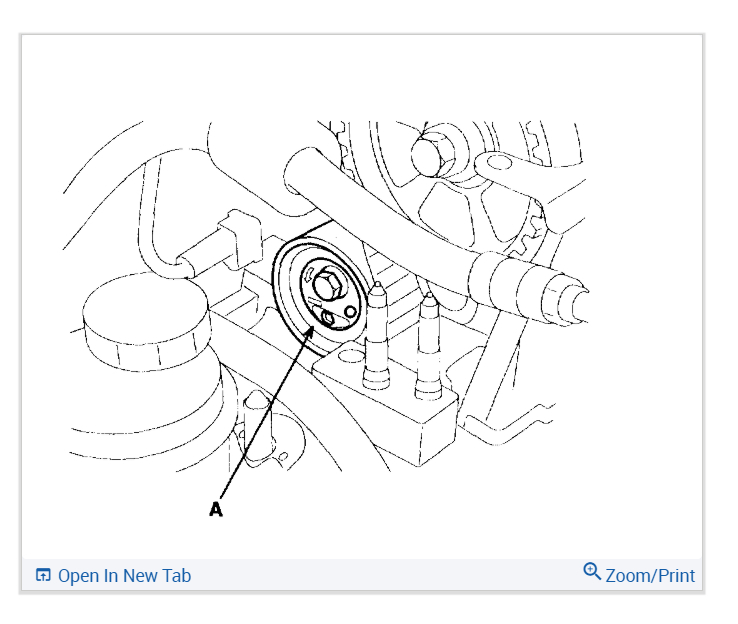 A

Open In New Tab

Zoom/Print