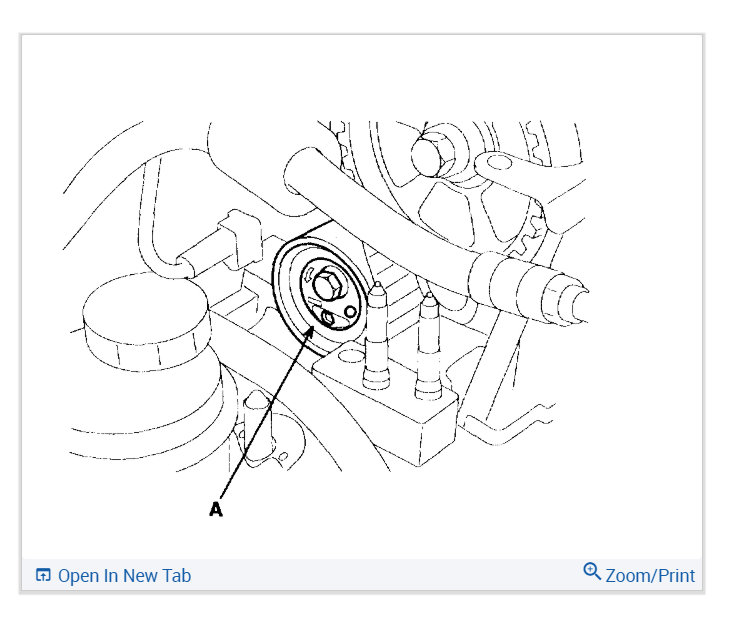 A

Open In New Tab

Zoom/Print