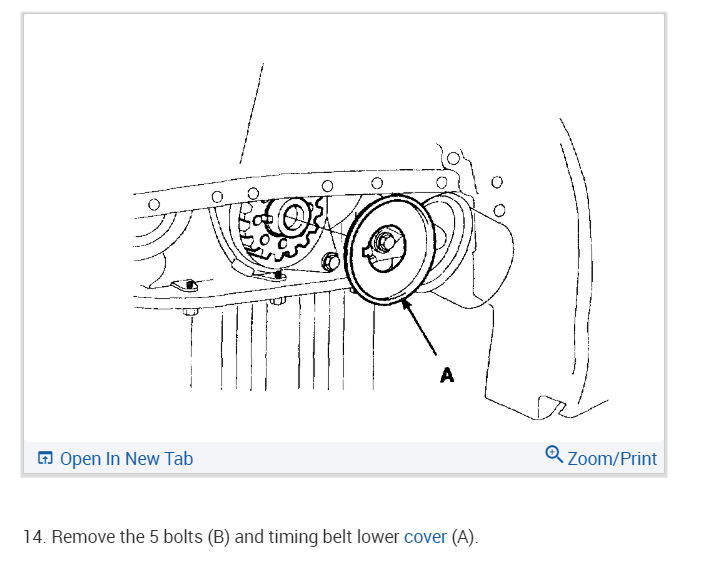 A

Open In New Tab

Zoom/Print

14. Remove the 5 bolts (B) and timing belt lower cover (A).