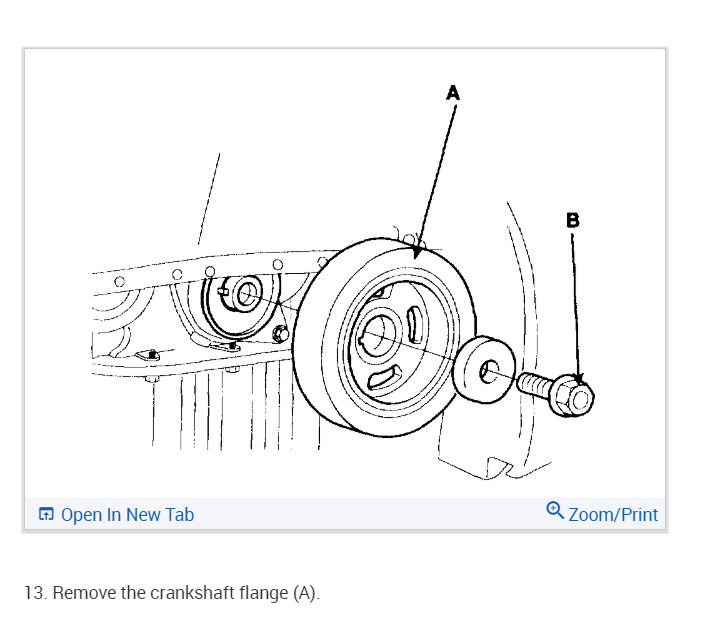 A

B

Open In New Tab

Zoom/Print

13. Remove the crankshaft flange (A).