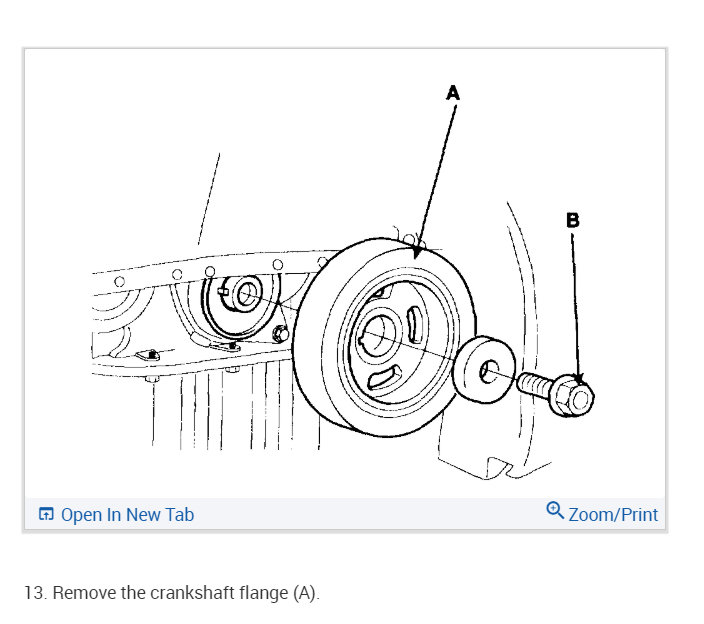 A

B

Open In New Tab

Zoom/Print

13. Remove the crankshaft flange (A).