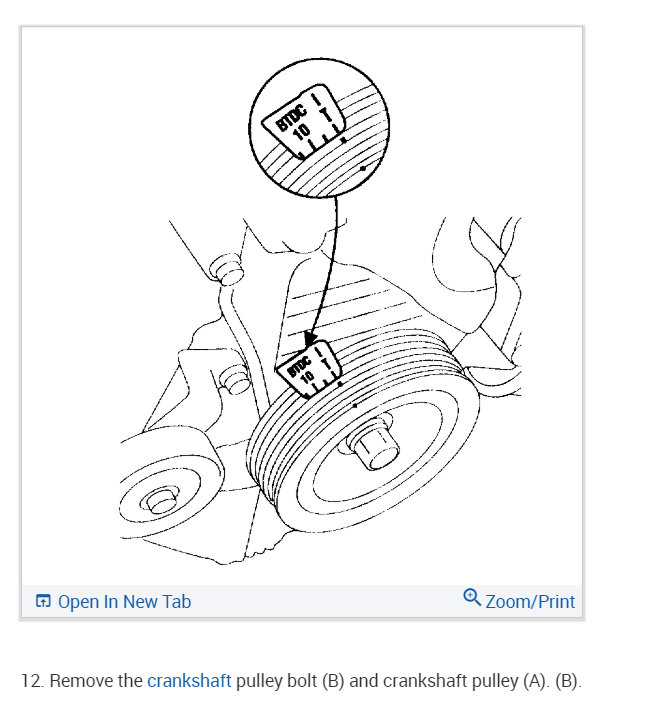 BTDC
10
T

BTDC
10
T

Open In New Tab
Zoom/Print

12. Remove the crankshaft pulley bolt (B) and crankshaft pulley (A). (B).