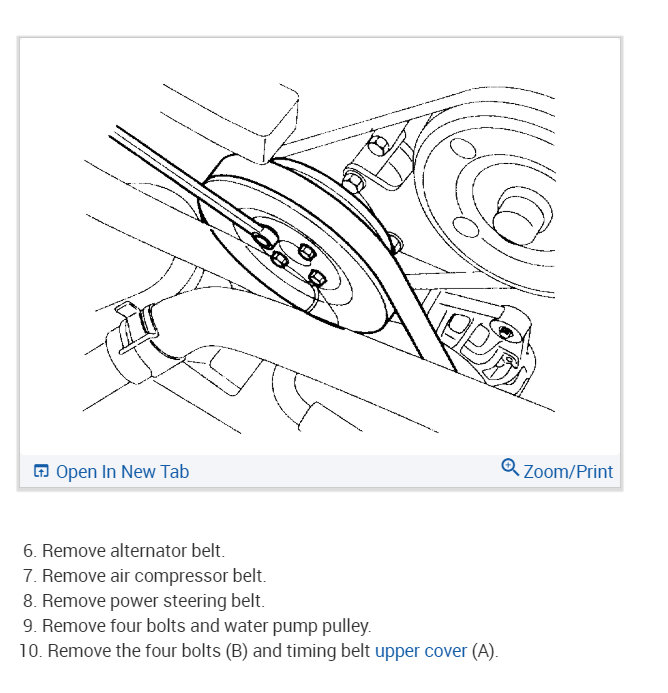 Open In New Tab

Zoom/Print

6. Remove alternator belt.
7. Remove air compressor belt.
8. Remove power steering belt.
9. Remove four bolts and water pump pulley.
10. Remove the four bolts (B) and timing belt upper cover (A).