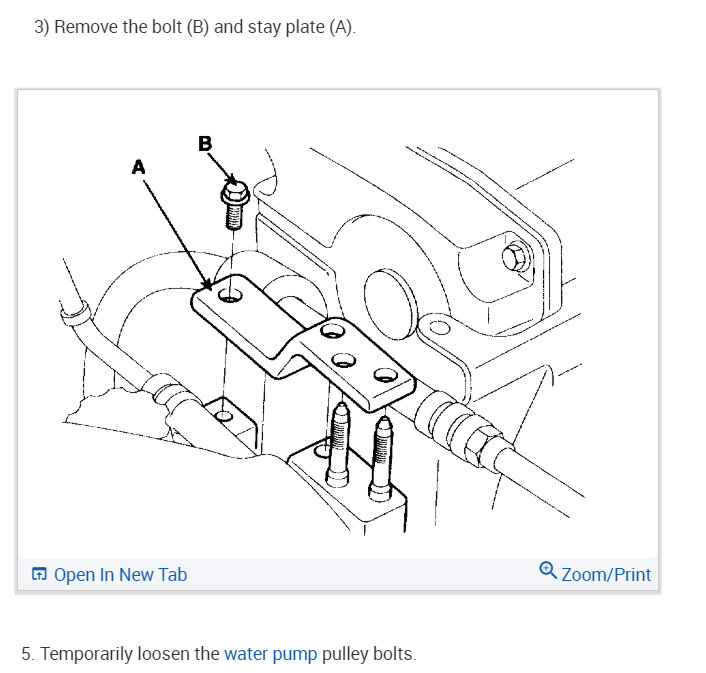 3) Remove the bolt (B) and stay plate (A).

B

A

Open In New Tab

Zoom/Print

5. Temporarily loosen the water pump pulley bolts.