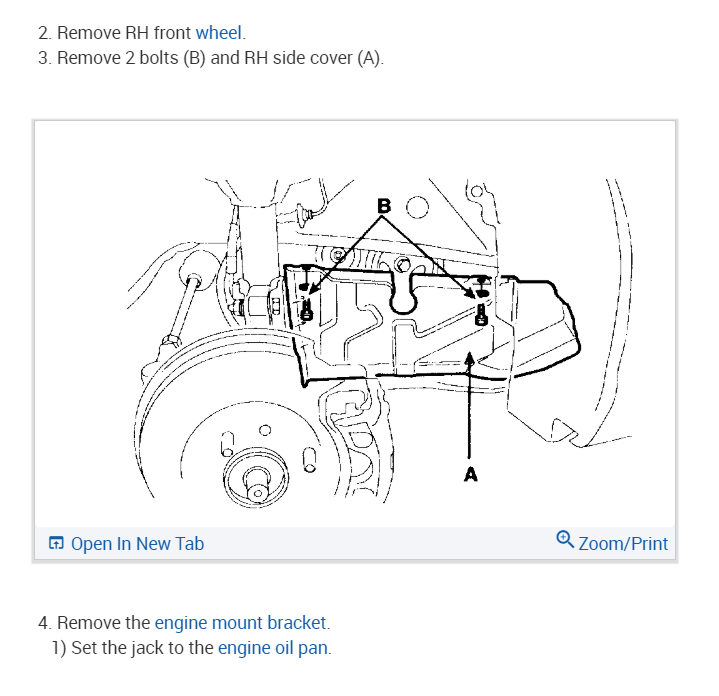 2. Remove RH front wheel.
3. Remove 2 bolts (B) and RH side cover (A).

B

A

Open In New Tab

Zoom/Print

4. Remove the engine mount bracket.
1) Set the jack to the engine oil pan.