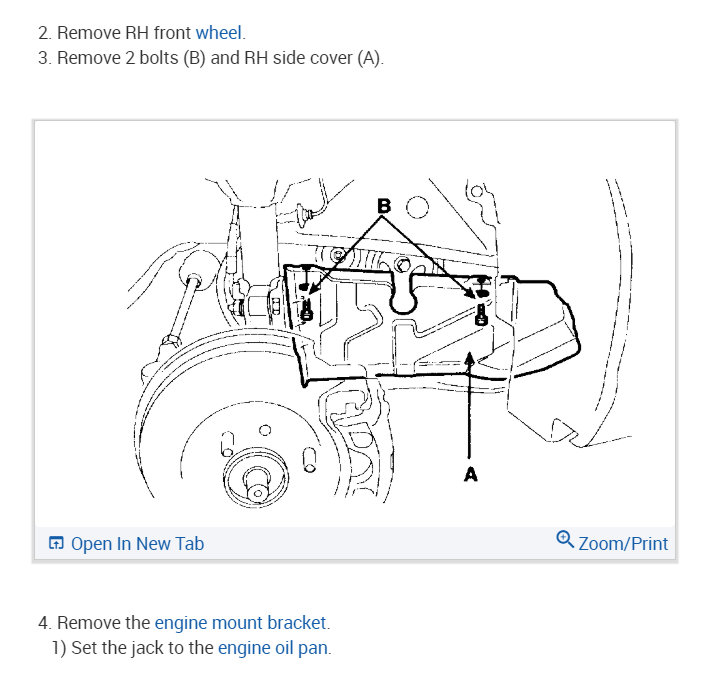 2. Remove RH front wheel.
3. Remove 2 bolts (B) and RH side cover (A).

B

A

Open In New Tab

Zoom/Print

4. Remove the engine mount bracket.
1) Set the jack to the engine oil pan.