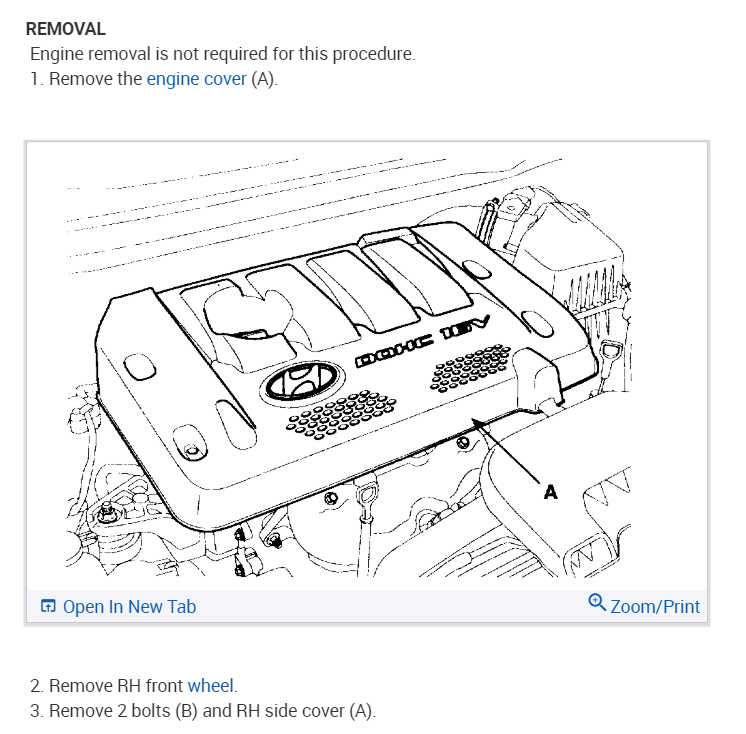 REMOVAL
Engine removal is not required for this procedure.
1. Remove the engine cover (A).

DOHC 16V
A

Open In New Tab
Zoom/Print

2. Remove RH front wheel.
3. Remove 2 bolts (B) and RH side cover (A).