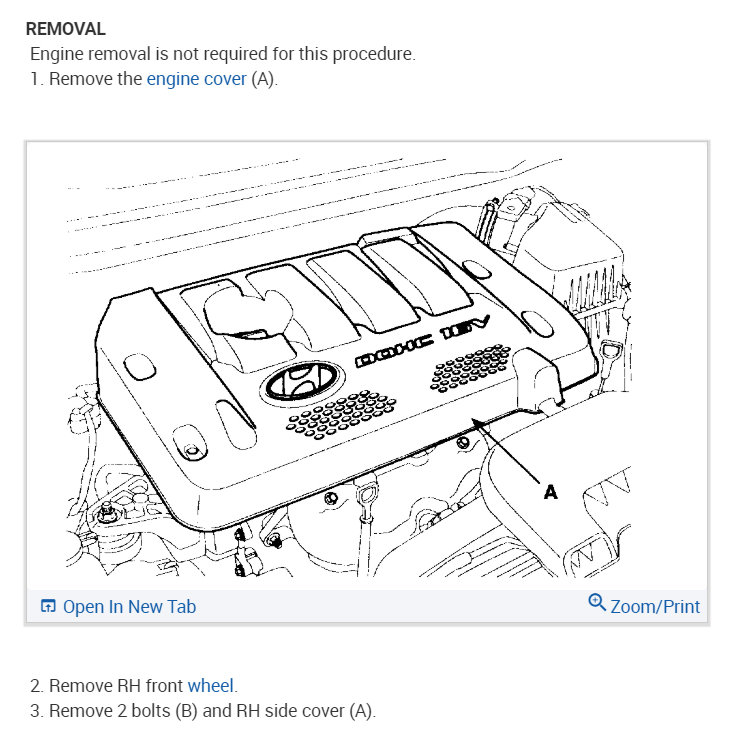 REMOVAL

Engine removal is not required for this procedure.

1. Remove the engine cover (A).

DOHC 16V

A

Open In New Tab

Zoom/Print

2. Remove RH front wheel.

3. Remove 2 bolts (B) and RH side cover (A).