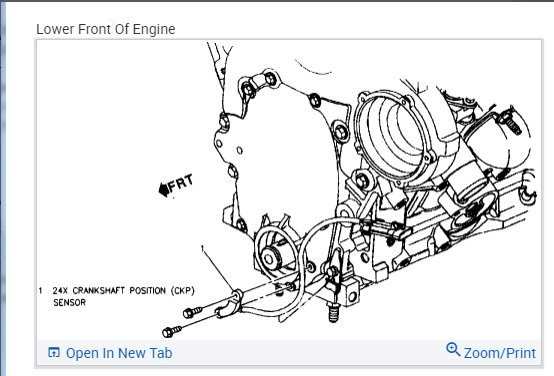 Lower Front Of Engine

FRT

1

1 24X CRANKSHAFT POSITION (CKP) SENSOR

Open In New Tab

Zoom/Print