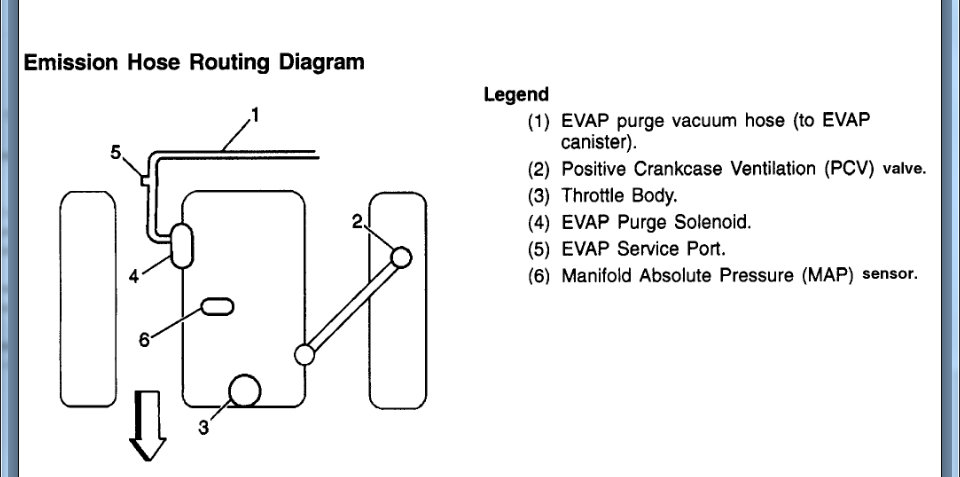 Emission Hose Routing Diagram

1
5
2
4
6
3

Legend
(1) EVAP purge vacuum hose (to EVAP canister).
(2) Positive Crankcase Ventilation (PCV) valve.
(3) Throttle Body.
(4) EVAP Purge Solenoid.
(5) EVAP Service Port.
(6) Manifold Absolute Pressure (MAP) sensor.