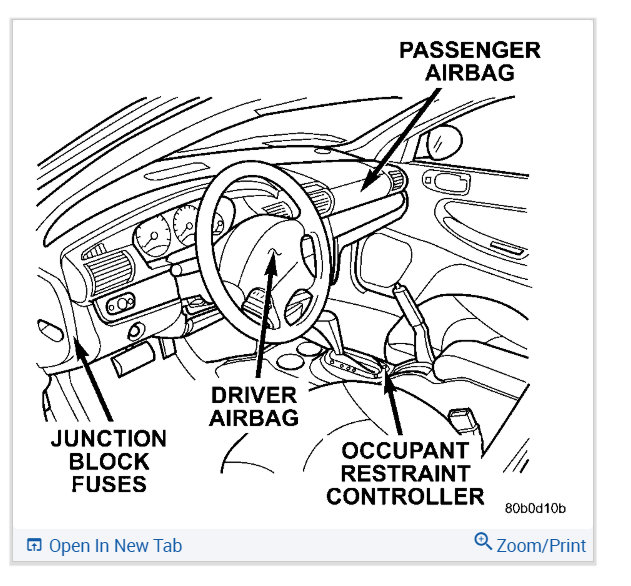 PASSENGER AIRBAG

DRIVER AIRBAG

JUNCTION BLOCK FUSES

OCCUPANT RESTRAINT CONTROLLER

80b0d10b

Open In New Tab

Zoom/Print