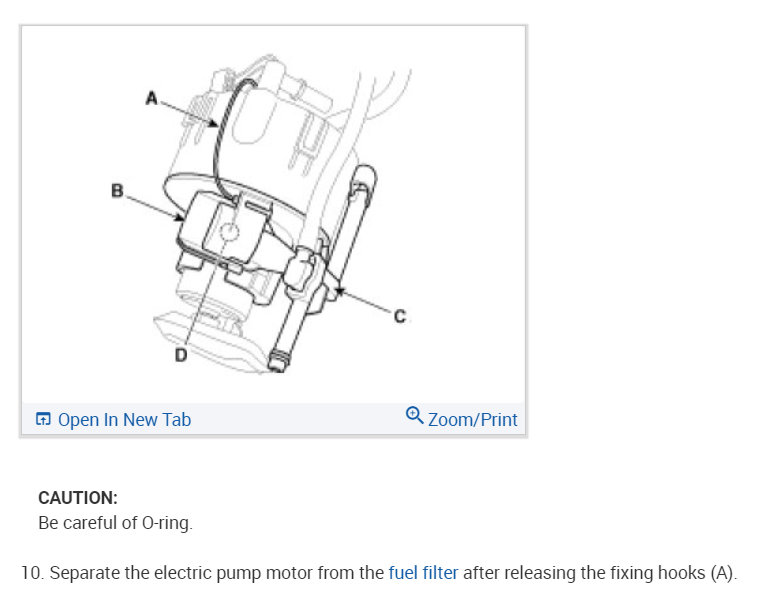 A

B

C

D

Open In New Tab

Zoom/Print

CAUTION:
Be careful of O-ring.

10. Separate the electric pump motor from the fuel filter after releasing the fixing hooks (A).