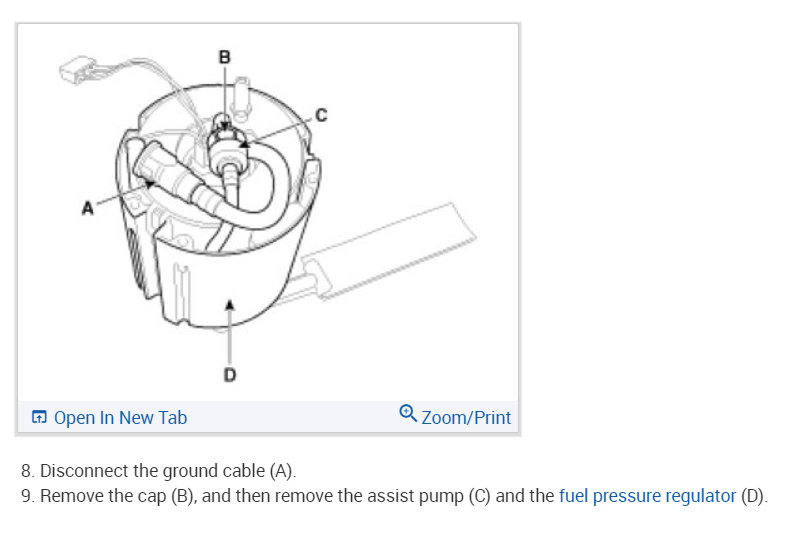 B
C
A
D

Open In New Tab
Zoom/Print

8. Disconnect the ground cable (A).
9. Remove the cap (B), and then remove the assist pump (C) and the fuel pressure regulator (D).