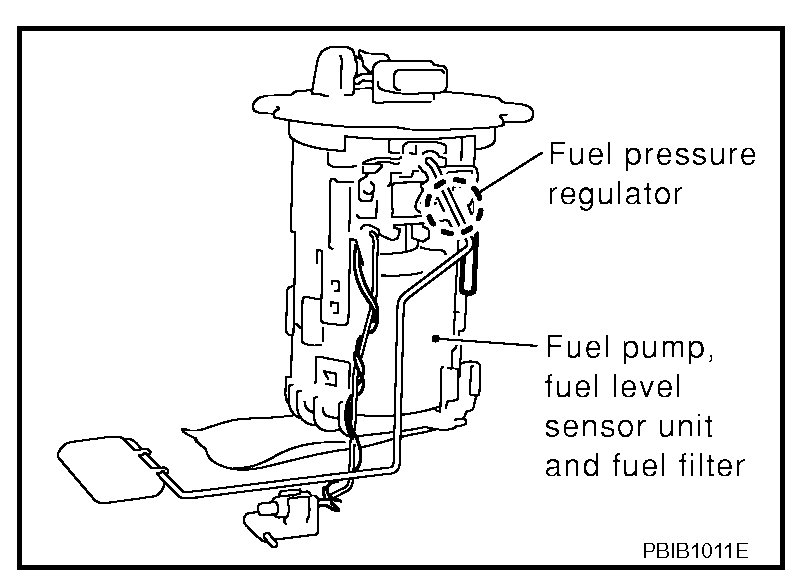 Fuel pressure regulator

Fuel pump, fuel level sensor unit and fuel filter

PBIB1011E