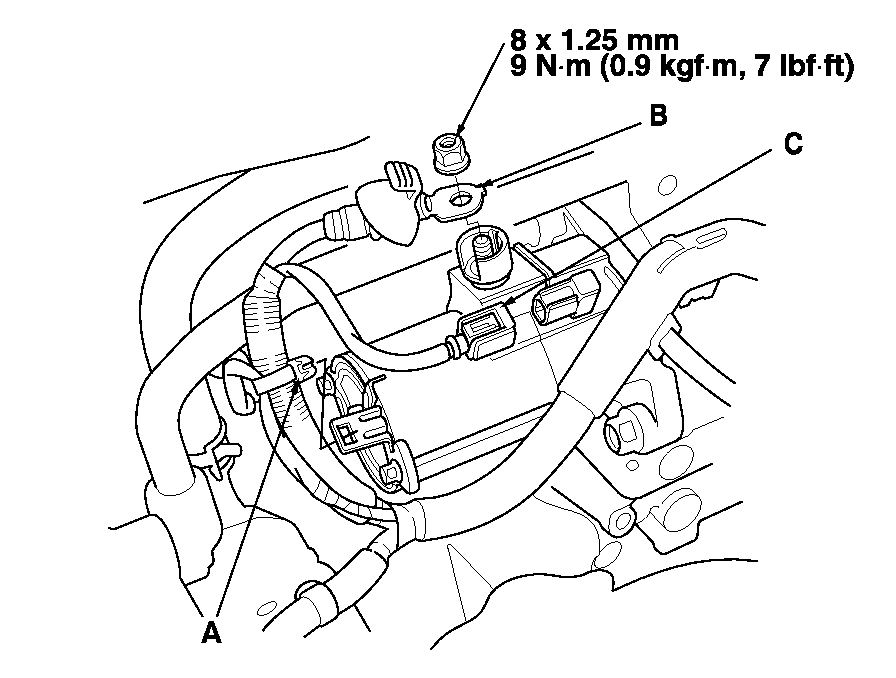 8 x 1.25 mm
9 N·m (0.9 kgf·m, 7 lbf·ft)

B

C

A