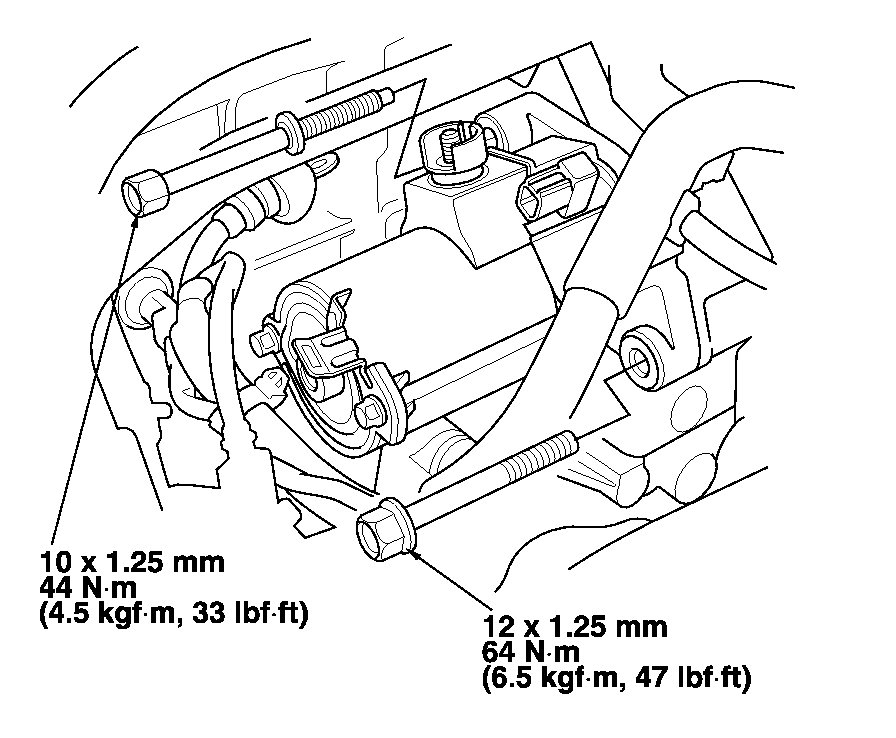 10 x 1.25 mm
44 N·m
(4.5 kgf·m, 33 lbf·ft)

12 x 1.25 mm
64 N·m
(6.5 kgf·m, 47 lbf·ft)