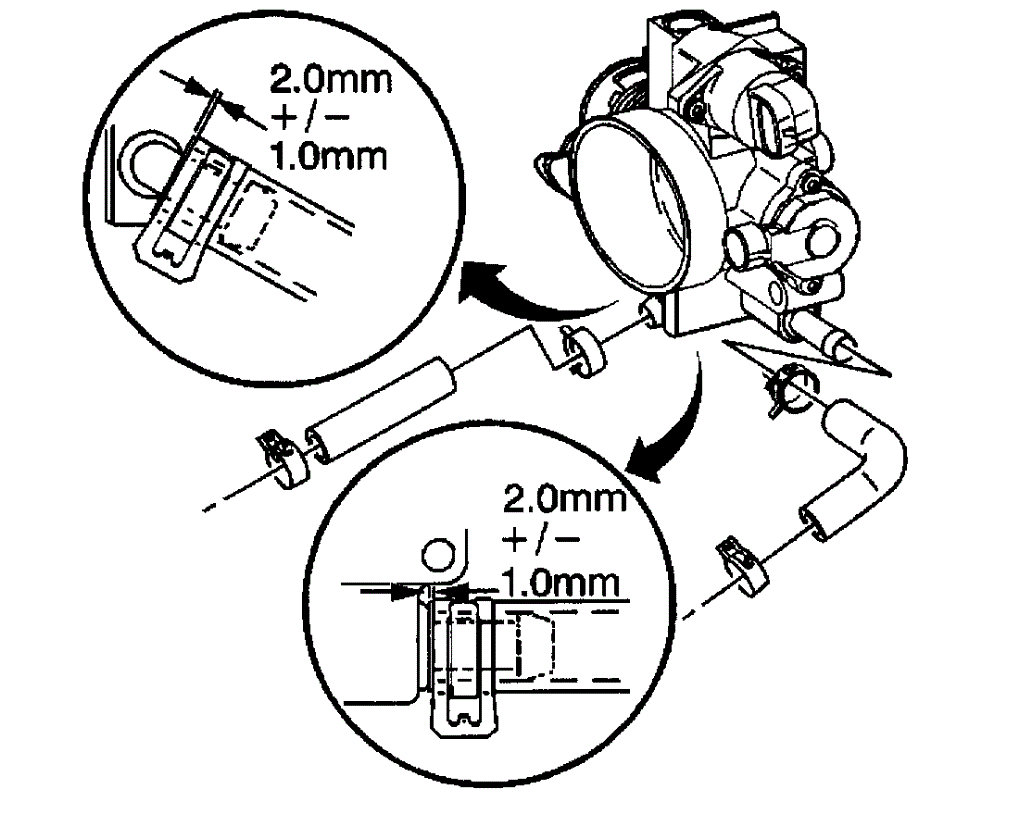 2.0mm
+/−
1.0mm

2.0mm
+/−
1.0mm