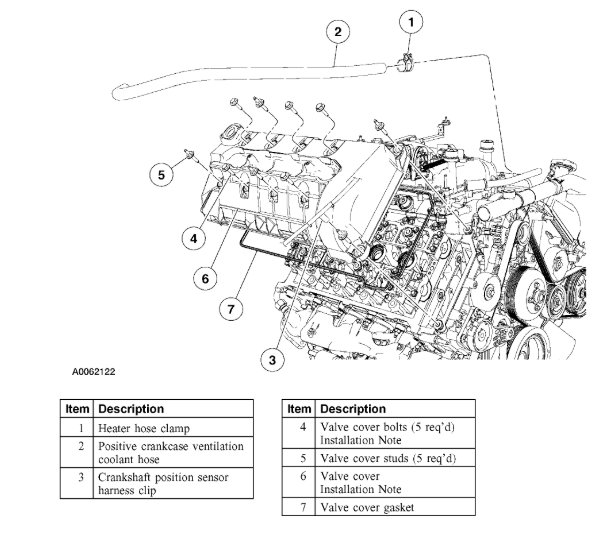 2
1
5
4
6
7
3

A0062122

| Item | Description |
|---|---|
| 1 | Heater hose clamp |
| 2 | Positive crankcase ventilation coolant hose |
| 3 | Crankshaft position sensor harness clip |

| Item | Description |
|---|---|
| 4 | Valve cover bolts (5 req'd) Installation Note |
| 5 | Valve cover studs (5 req'd) |
| 6 | Valve cover Installation Note |
| 7 | Valve cover gasket |