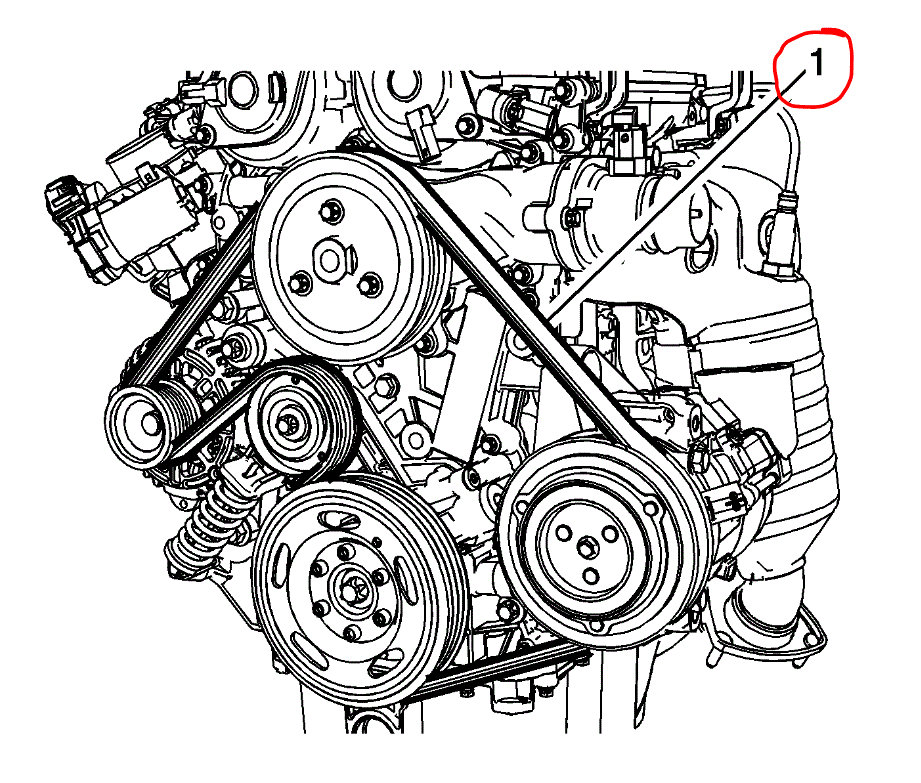 1