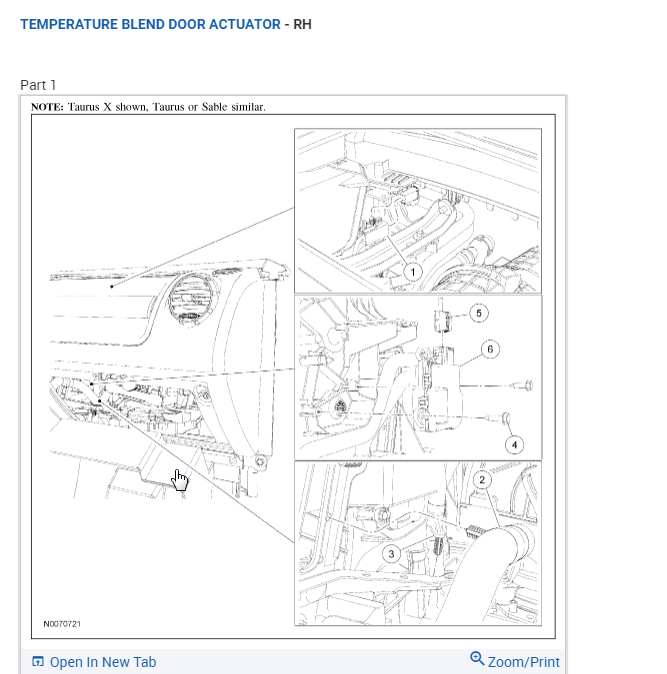 TEMPERATURE BLEND DOOR ACTUATOR - RH

Part 1

NOTE: Taurus X shown, Taurus or Sable similar.

1

5

6

4

2

3

N0070721

Open In New Tab

Zoom/Print