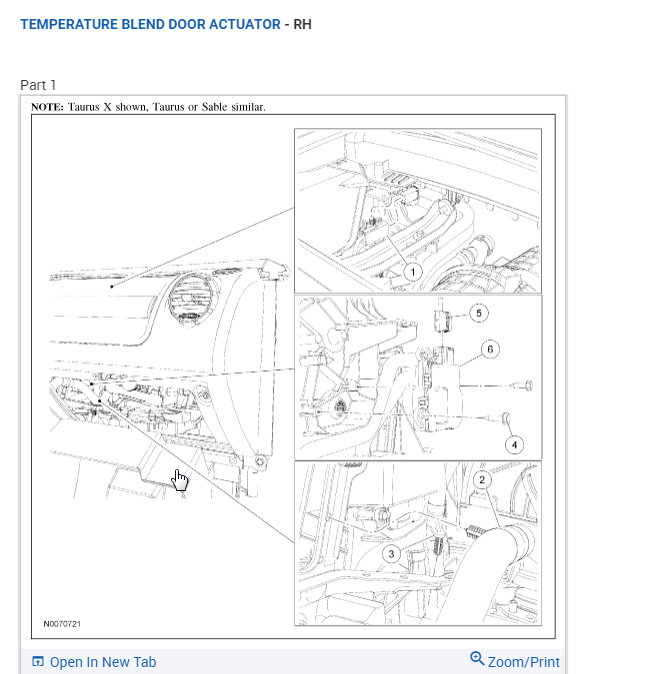 TEMPERATURE BLEND DOOR ACTUATOR - RH

Part 1

NOTE: Taurus X shown, Taurus or Sable similar.

1

5

6

4

2

3

N0070721

Open In New Tab

Zoom/Print