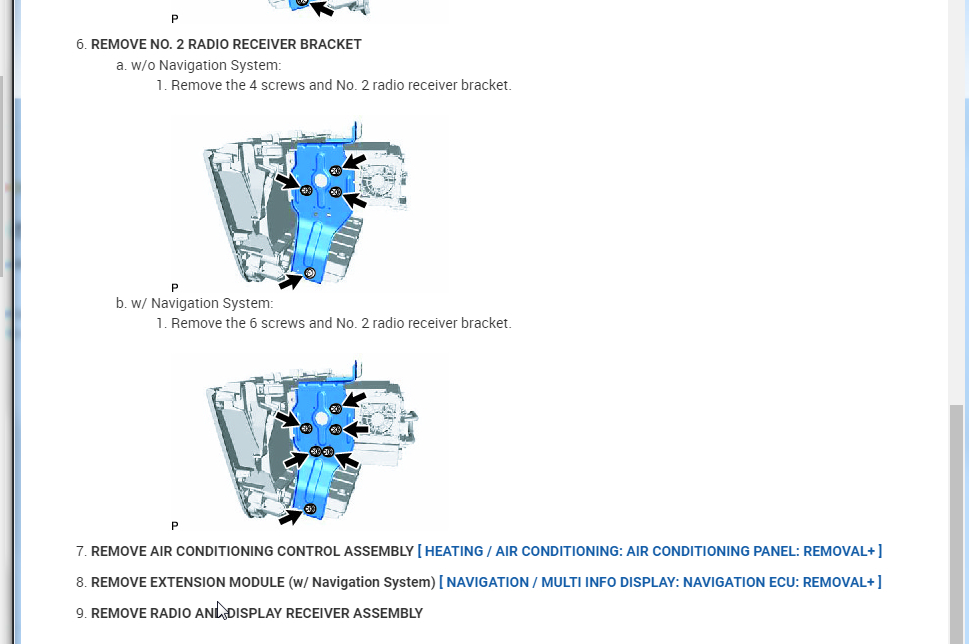 P

6. REMOVE NO. 2 RADIO RECEIVER BRACKET

a. w/o Navigation System:

1. Remove the 4 screws and No. 2 radio receiver bracket.

P

b. w/ Navigation System:

1. Remove the 6 screws and No. 2 radio receiver bracket.

P

7. REMOVE AIR CONDITIONING CONTROL ASSEMBLY [ HEATING / AIR CONDITIONING: AIR CONDITIONING PANEL: REMOVAL+ ]

8. REMOVE EXTENSION MODULE (w/ Navigation System) [ NAVIGATION / MULTI INFO DISPLAY: NAVIGATION ECU: REMOVAL+ ]

9. REMOVE RADIO AND DISPLAY RECEIVER ASSEMBLY