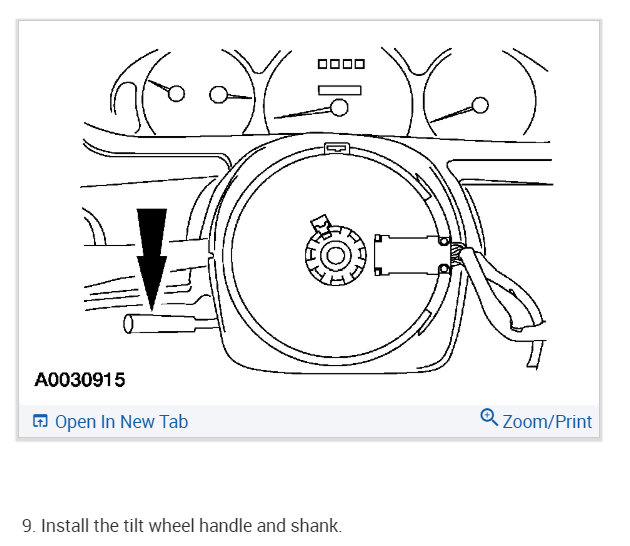 A0030915

Open In New Tab

Zoom/Print

9. Install the tilt wheel handle and shank.