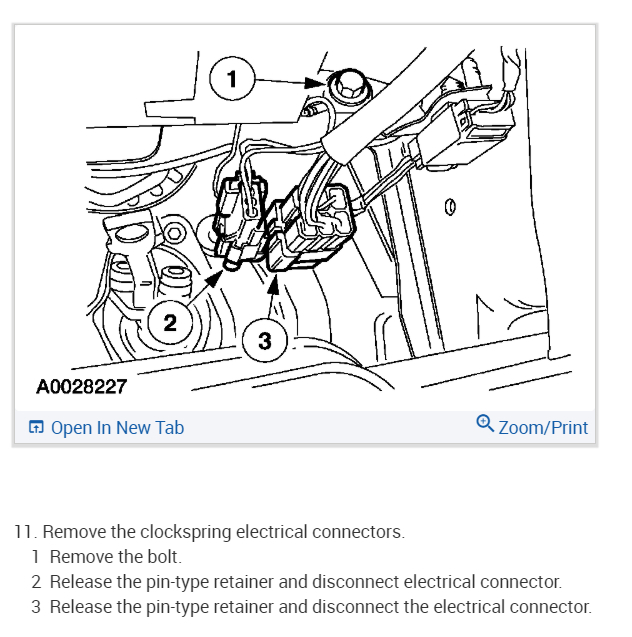 1

2

3

A0028227

Open In New Tab

Zoom/Print

11. Remove the clockspring electrical connectors.

1 Remove the bolt.

2 Release the pin-type retainer and disconnect electrical connector.

3 Release the pin-type retainer and disconnect the electrical connector.