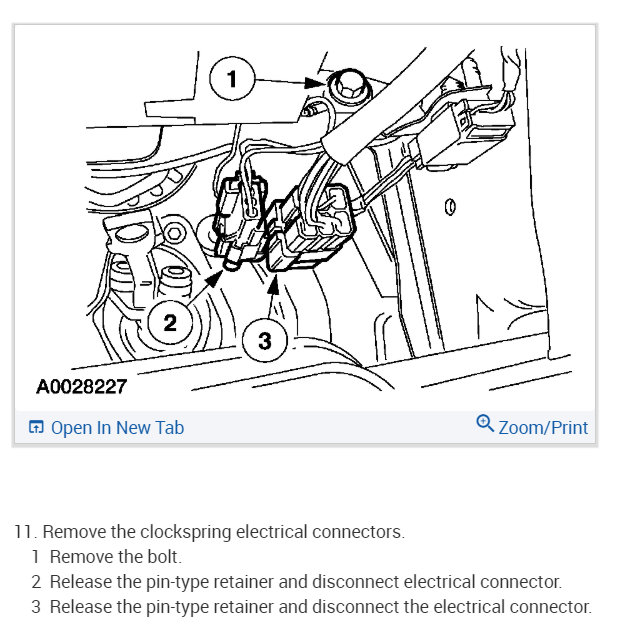 1

2

3

A0028227

Open In New Tab

Zoom/Print

11. Remove the clockspring electrical connectors.

1 Remove the bolt.

2 Release the pin-type retainer and disconnect electrical connector.

3 Release the pin-type retainer and disconnect the electrical connector.