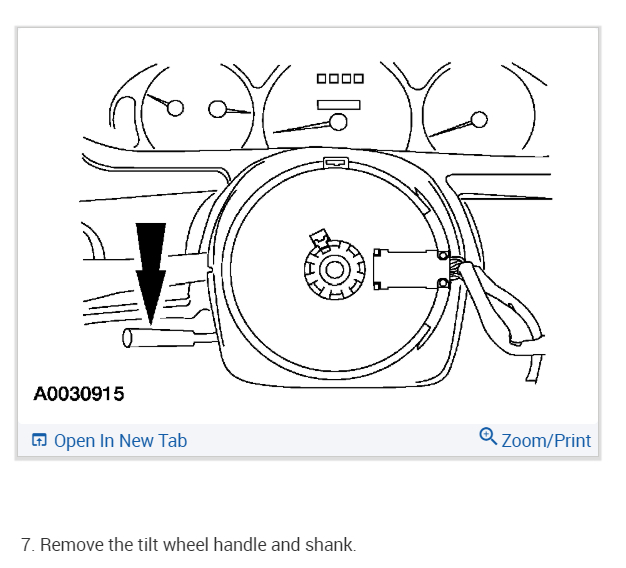 A0030915

Open In New Tab

Zoom/Print

7. Remove the tilt wheel handle and shank.