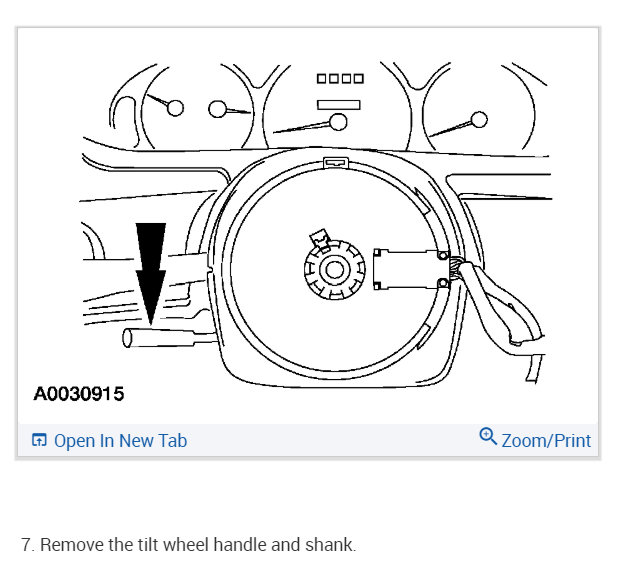 A0030915

Open In New Tab

Zoom/Print

7. Remove the tilt wheel handle and shank.