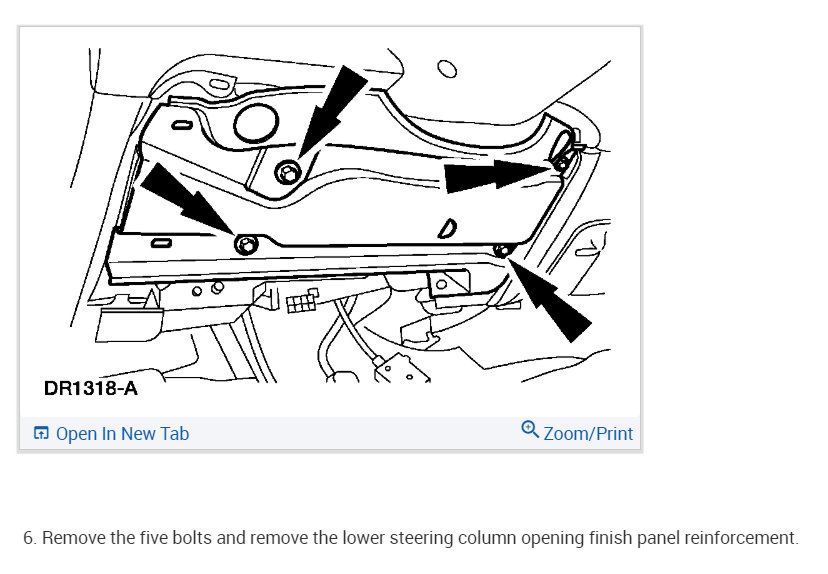 DR1318-A

Open In New Tab

Zoom/Print

6. Remove the five bolts and remove the lower steering column opening finish panel reinforcement.