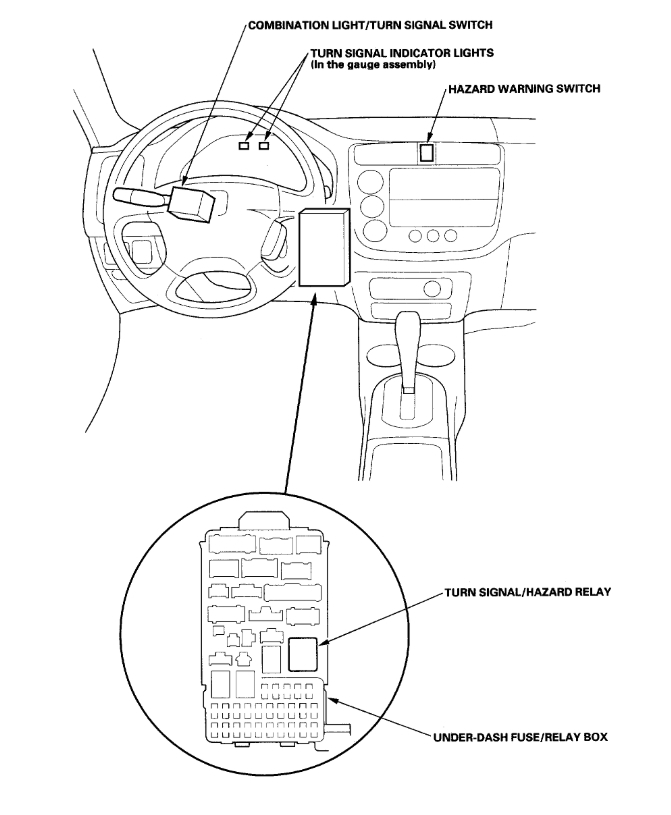 COMBINATION LIGHT/TURN SIGNAL SWITCH

TURN SIGNAL INDICATOR LIGHTS
(In the gauge assembly)

HAZARD WARNING SWITCH

TURN SIGNAL/HAZARD RELAY

UNDER-DASH FUSE/RELAY BOX