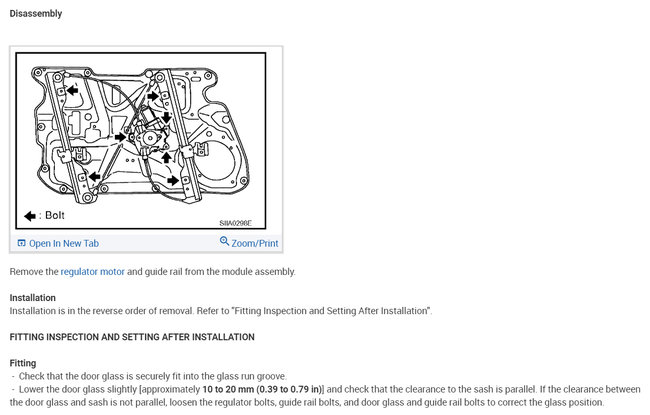 Disassembly

: Bolt

SIIA0298E

Open In New Tab

Zoom/Print

Remove the regulator motor and guide rail from the module assembly.

Installation
Installation is in the reverse order of removal. Refer to "Fitting Inspection and Setting After Installation".

FITTING INSPECTION AND SETTING AFTER INSTALLATION

Fitting
- Check that the door glass is securely fit into the glass run groove.
- Lower the door glass slightly [approximately 10 to 20 mm (0.39 to 0.79 in)] and check that the clearance to the sash is parallel. If the clearance between the door glass and sash is not parallel, loosen the regulator bolts, guide rail bolts, and door glass and guide rail bolts to correct the glass position.