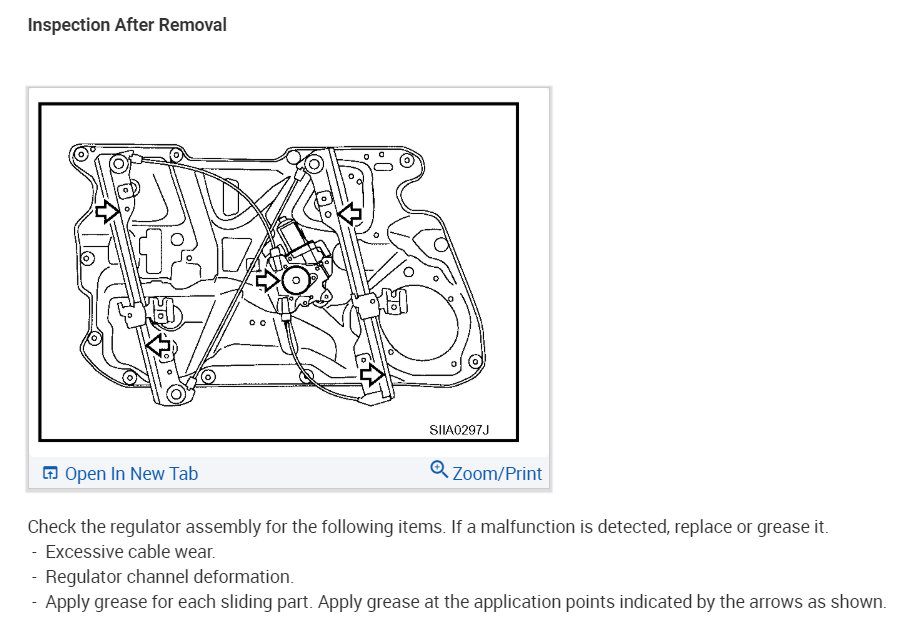 Inspection After Removal

SIIA0297J

Open In New Tab

Zoom/Print

Check the regulator assembly for the following items. If a malfunction is detected, replace or grease it.
- Excessive cable wear.
- Regulator channel deformation.
- Apply grease for each sliding part. Apply grease at the application points indicated by the arrows as shown.