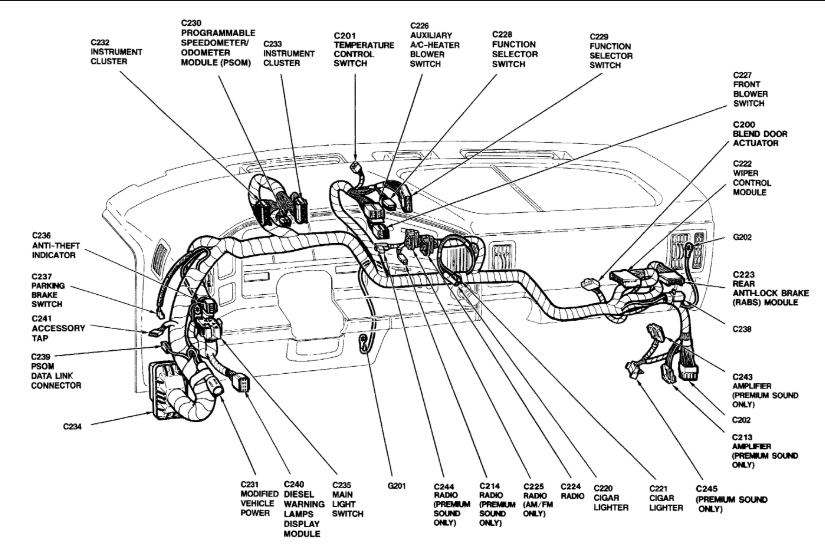 C232
INSTRUMENT
CLUSTER

C230
PROGRAMMABLE
SPEEDOMETER/
ODOMETER
MODULE (PSOM)

C233
INSTRUMENT
CLUSTER

C201
TEMPERATURE
CONTROL
SWITCH

C226
AUXILIARY
A/C-HEATER
BLOWER
SWITCH

C228
FUNCTION
SELECTOR
SWITCH

C229
FUNCTION
SELECTOR
SWITCH

C227
FRONT
BLOWER
SWITCH

C200
BLEND DOOR
ACTUATOR

C222
WIPER
CONTROL
MODULE

G202

C223
REAR
ANTI-LOCK BRAKE
(RABS) MODULE

C238

C243
AMPLIFIER
(PREMIUM SOUND
ONLY)

C202

C213
AMPLIFIER
(PREMIUM SOUND
ONLY)

C236
ANTI-THEFT
INDICATOR

C237
PARKING
BRAKE
SWITCH

C241
ACCESSORY
TAP

C239
PSOM
DATA LINK
CONNECTOR

C234

C231
MODIFIED
VEHICLE
POWER

C240
DIESEL
WARNING
LAMPS
DISPLAY
MODULE

C235
MAIN
LIGHT
SWITCH

G201

C244
RADIO
(PREMIUM
SOUND
ONLY)

C214
RADIO
(PREMIUM
SOUND
ONLY)

C225
RADIO
(AM/FM
ONLY)

C224
RADIO

C220
CIGAR
LIGHTER

C221
CIGAR
LIGHTER

C245
(PREMIUM SOUND
ONLY)