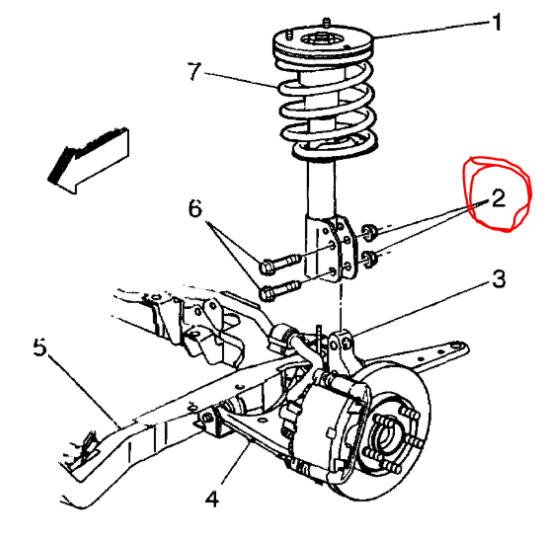 1
7
2
6
3
5
4