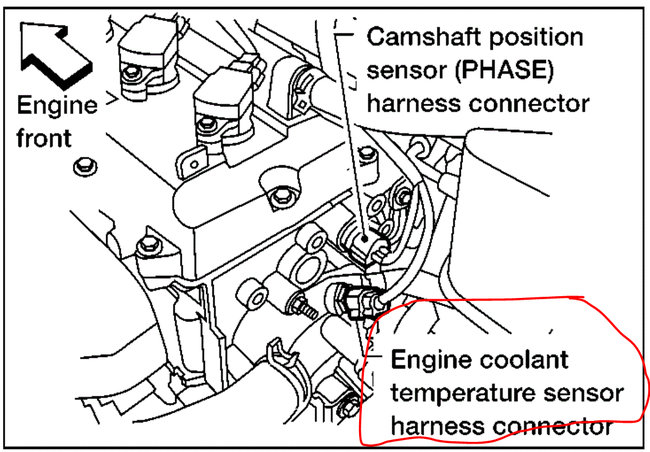 Engine front

Camshaft position sensor (PHASE) harness connector

Engine coolant temperature sensor harness connector