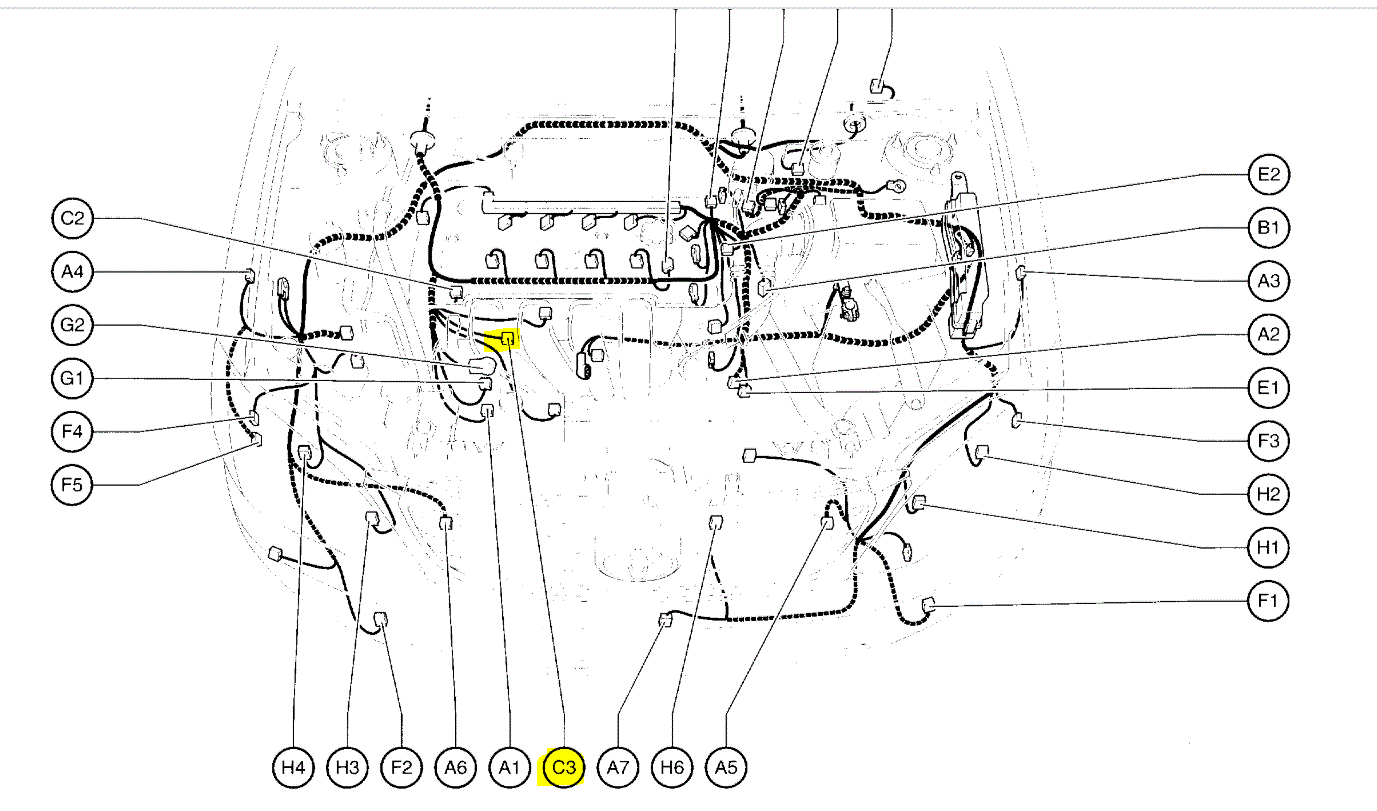 C2
A4
G2
G1
F4
F5
E2
B1
A3
A2
E1
F3
H2
H1
F1
H4
H3
F2
A6
A1
C3
A7
H6
A5